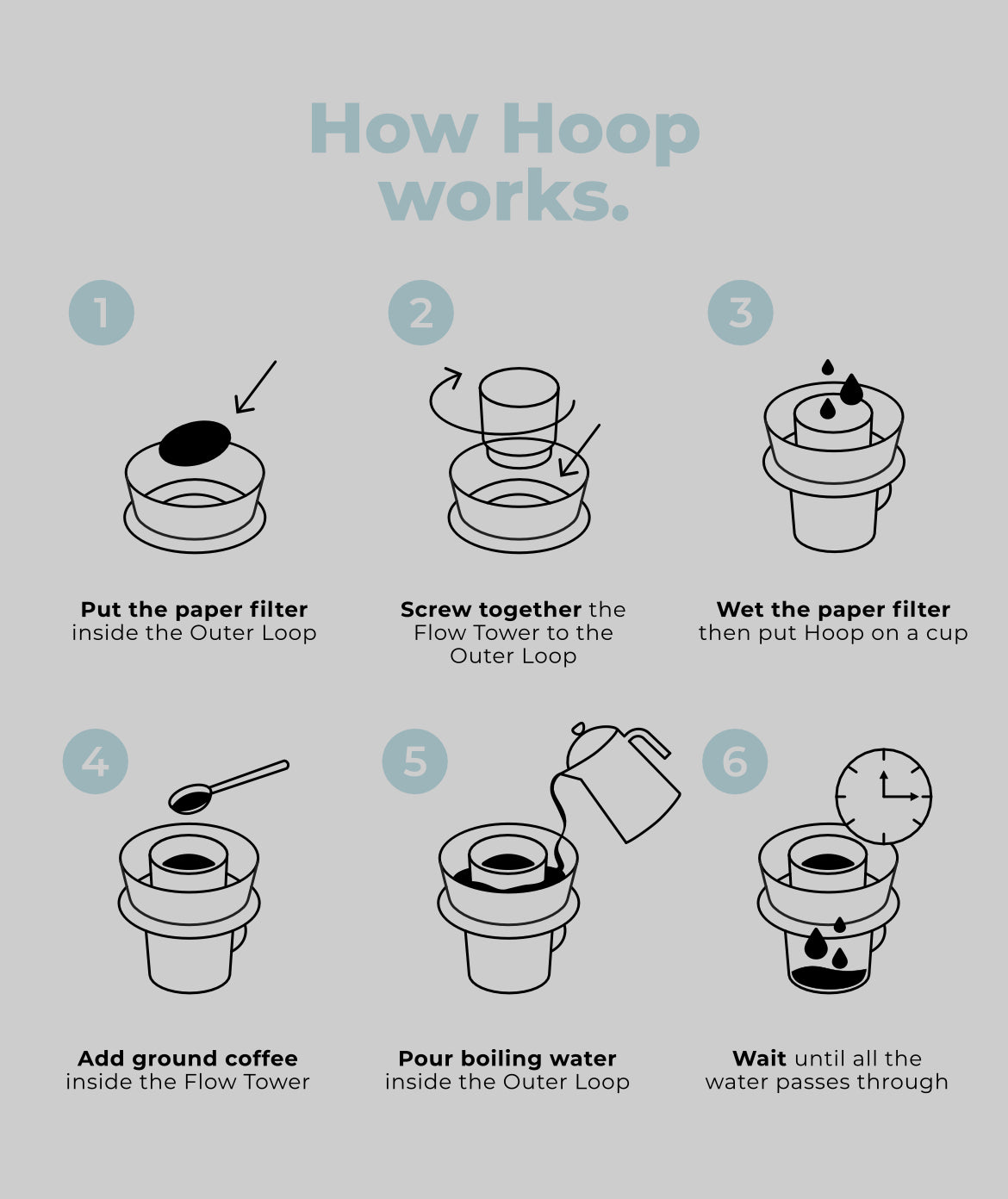 How Hoop works.

1

Put the paper filter inside the Outer Loop

2

Screw together the Flow Tower to the Outer Loop

3

Wet the paper filter then put Hoop on a cup

4

Add ground coffee inside the Flow Tower

5

Pour boiling water inside the Outer Loop

6

Wait until all the water passes through