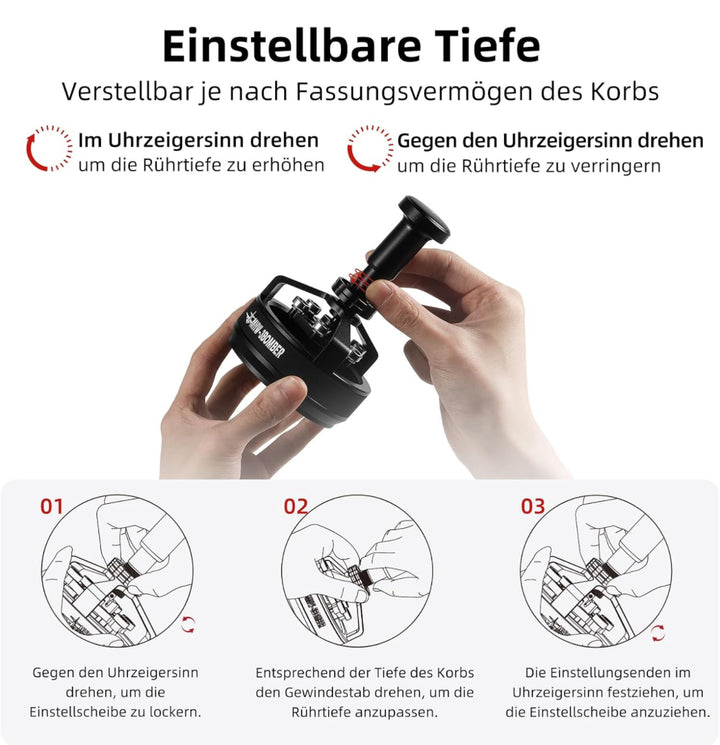 Einstellbare Tiefe

Verstellbar je nach Fassungsvermögen des Korbs

Im Uhrzeigersinn drehen
um die Rührtiefe zu erhöhen

Gegen den Uhrzeigersinn drehen
um die Rührtiefe zu verringern

MHW-3BOMBER

01

Gegen den Uhrzeigersinn drehen, um die Einstellscheibe zu lockern.

02

Entsprechend der Tiefe des Korbs den Gewindestab drehen, um die Rührtiefe anzupassen.

03

Die Einstellungsenden im Uhrzeigersinn festziehen, um die Einstellscheibe anzuziehen.